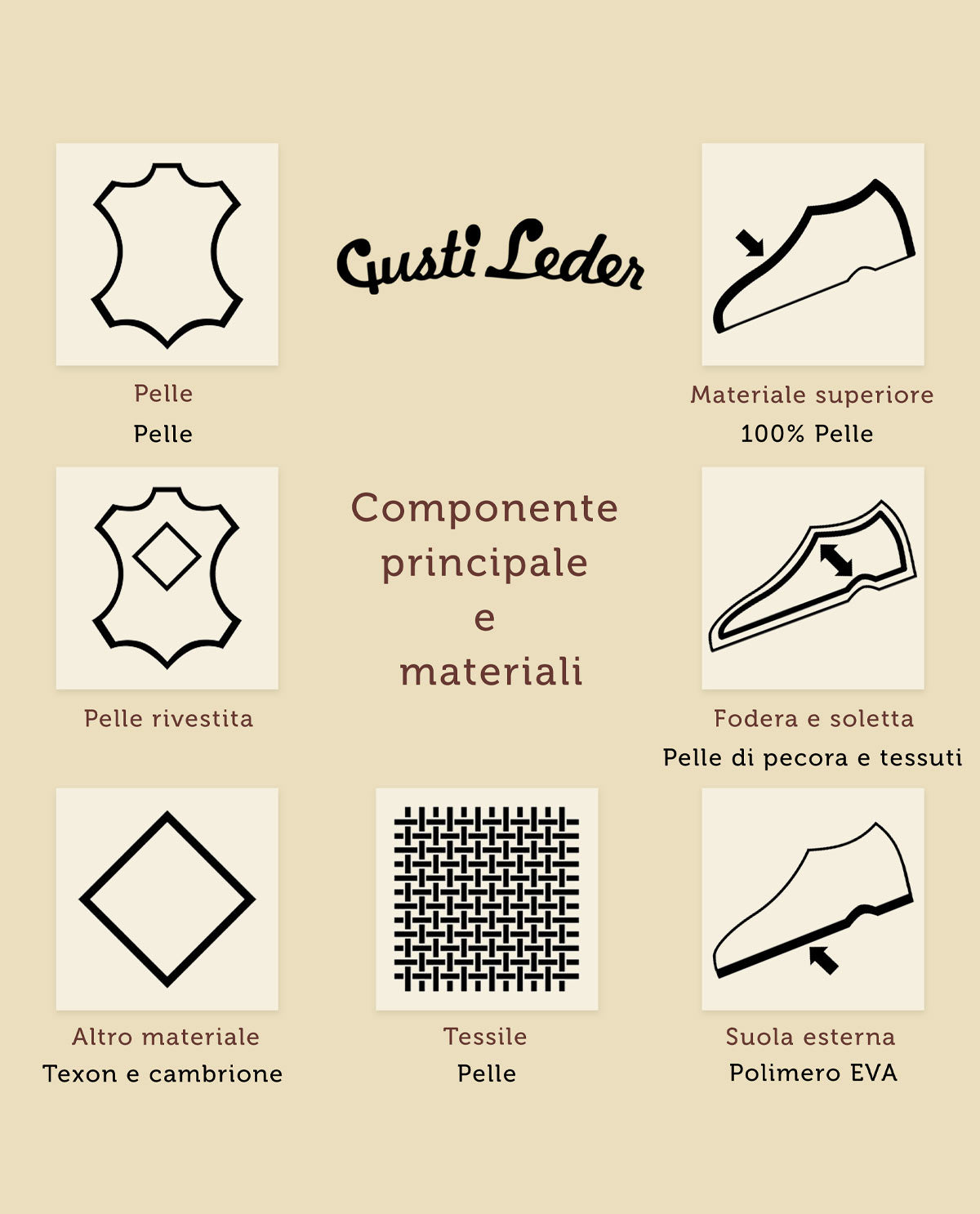 Pelle
Pelle

Gusti Leder

Materiale superiore
100% Pelle

Pelle rivestita

Componente principale e materiali

Fodera e soletta
Pelle di pecora e tessuti

Altro materiale
Texon e cambrione

Tessile
Pelle

Suola esterna
Polimero EVA